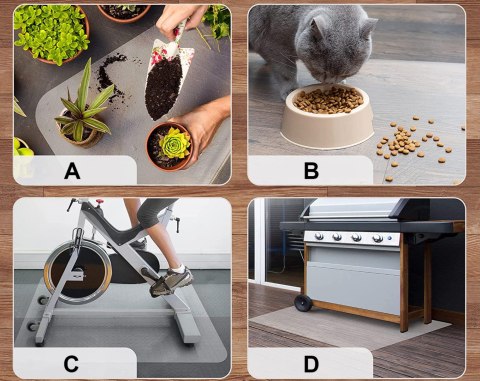 A

B

C

D